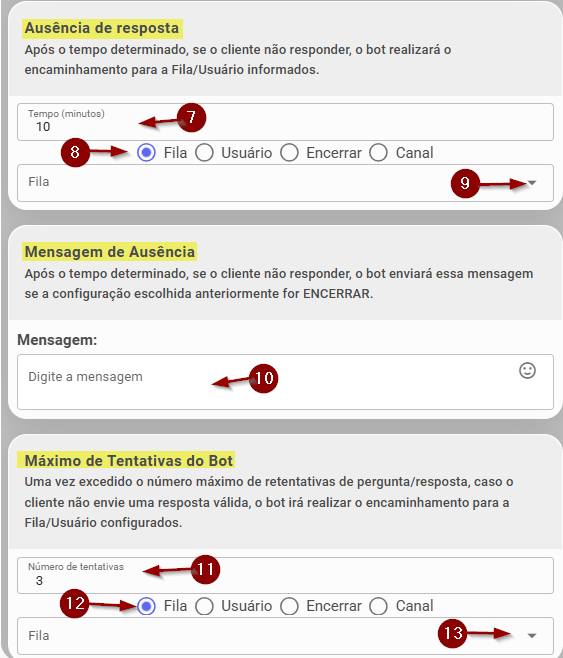 Ausência de resposta

Após o tempo determinado, se o cliente não responder, o bot realizará o encaminhamento para a Fila/Usuário informados.

Tempo (minutos)
10

7

8

Fila Usuário Encerrar Canal

Fila

9

Mensagem de Ausência

Após o tempo determinado, se o cliente não responder, o bot enviará essa mensagem se a configuração escolhida anteriormente for ENCERRAR.

Mensagem:

Digite a mensagem

10

Máximo de Tentativas do Bot

Uma vez excedido o número máximo de retentativas de pergunta/resposta, caso o cliente não envie uma resposta válida, o bot irá realizar o encaminhamento para a Fila/Usuário configurados.

Número de tentativas
3

11

12

Fila Usuário Encerrar Canal

Fila

13